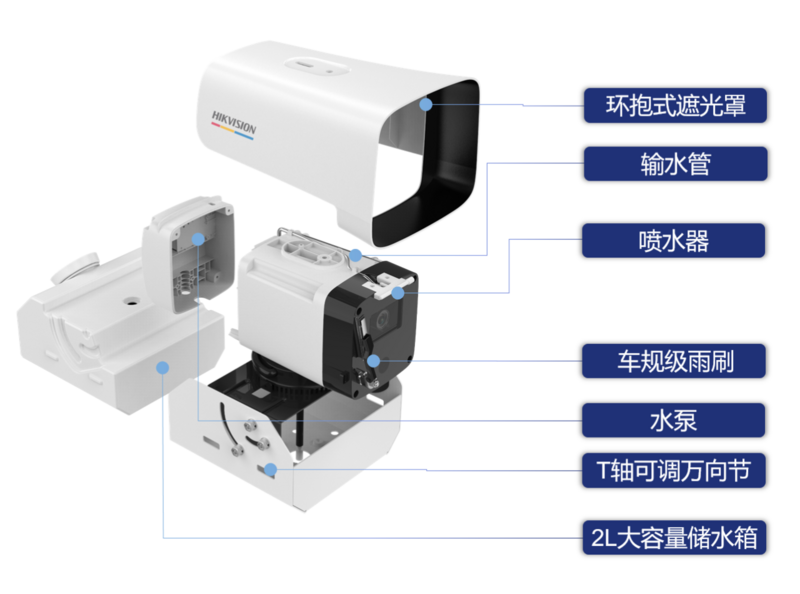 HIKVISION

环抱式遮光罩

输水管

喷水器

车规级雨刷

水泵

T轴可调万向节

2L大容量储水箱